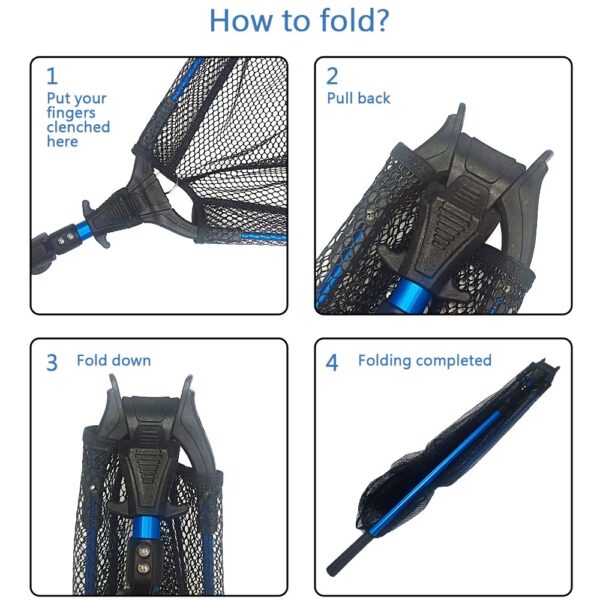 How to fold?

1
Put your fingers clenched here

2
Pull back

3 Fold down

4 Folding completed